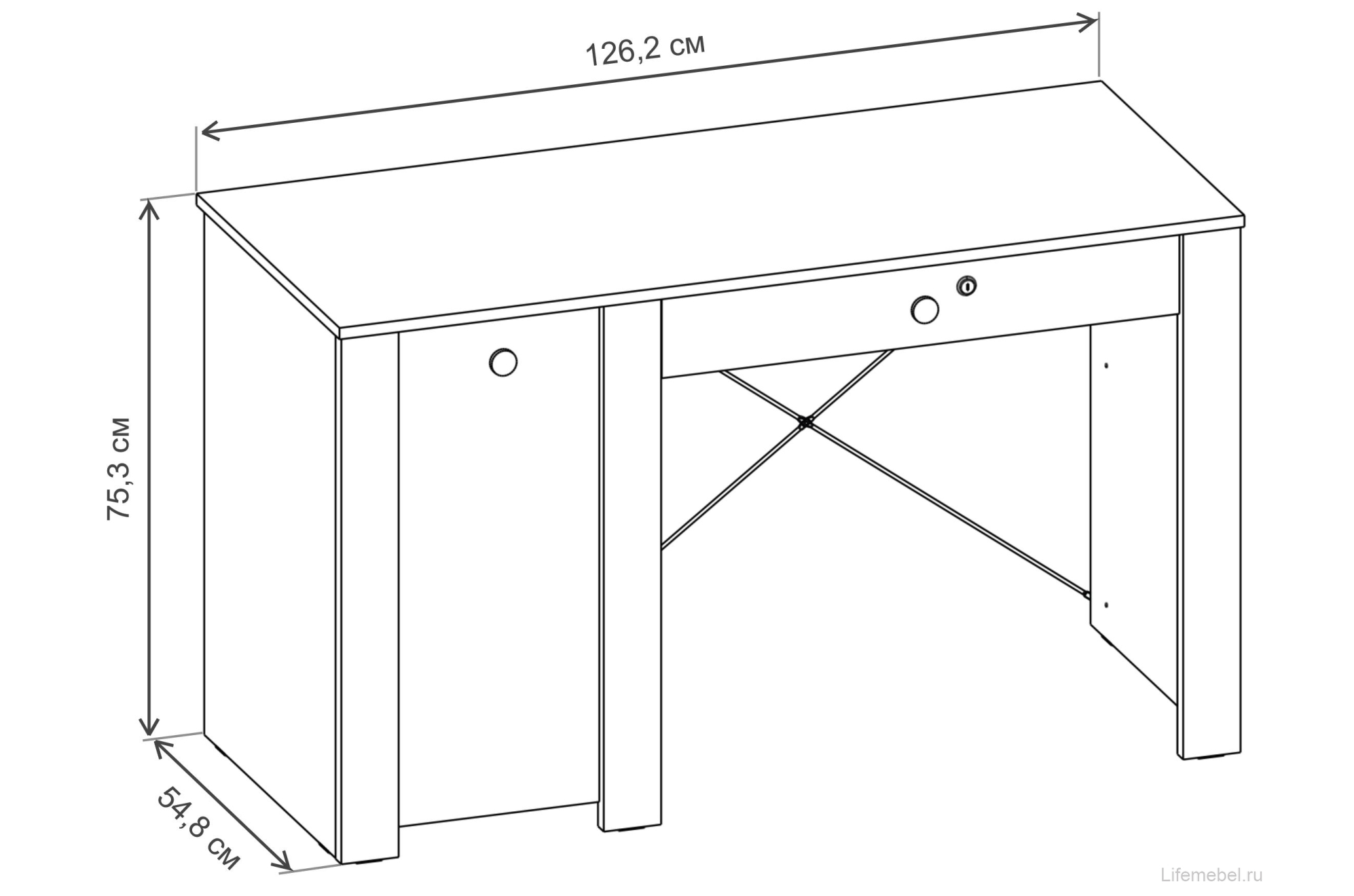 126,2 см

75,3 см

54,8 см

Lifemebel.ru