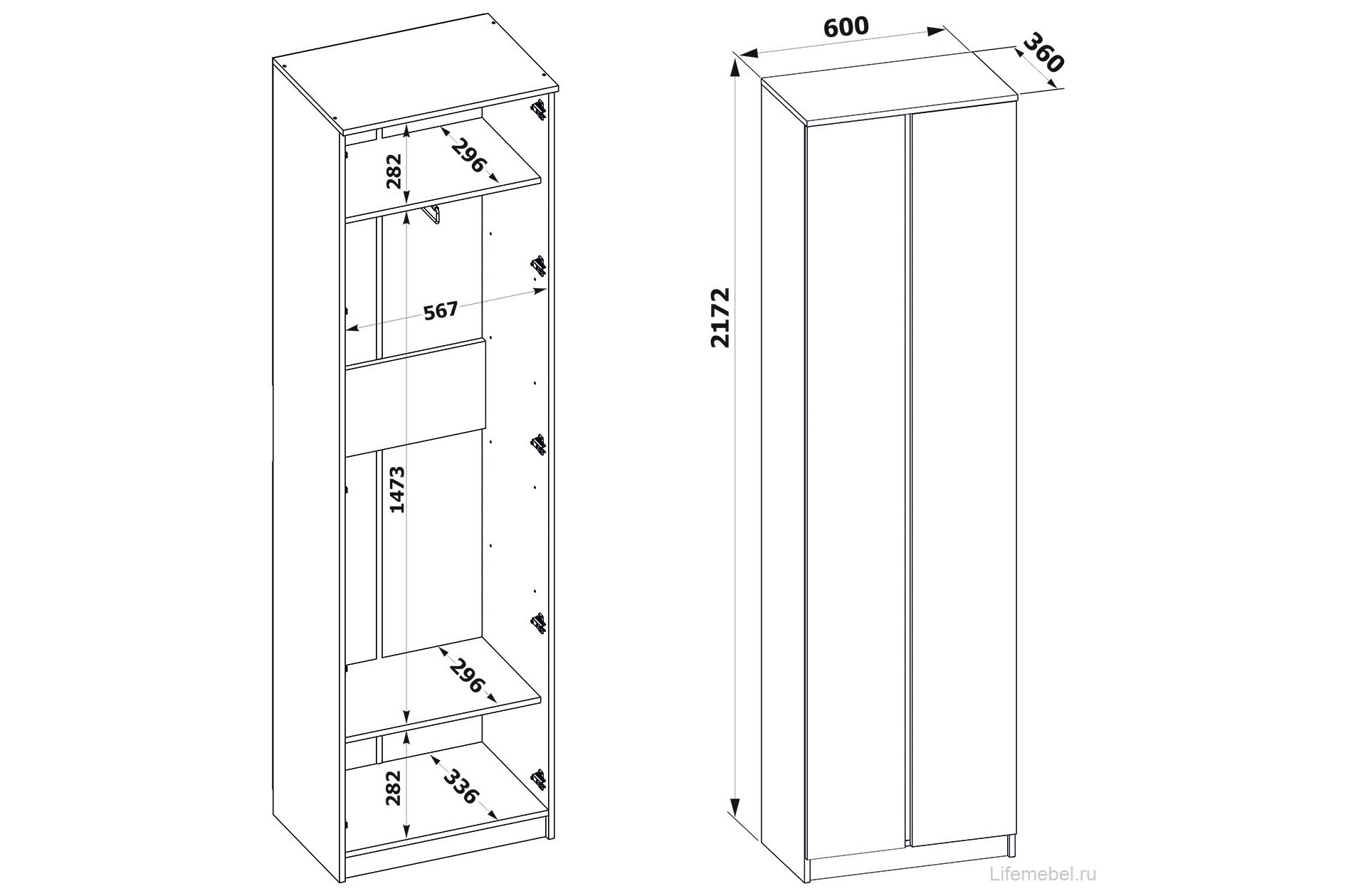 282
296
567
1473
296
282
336
600
360
2172
Lifemebel.ru