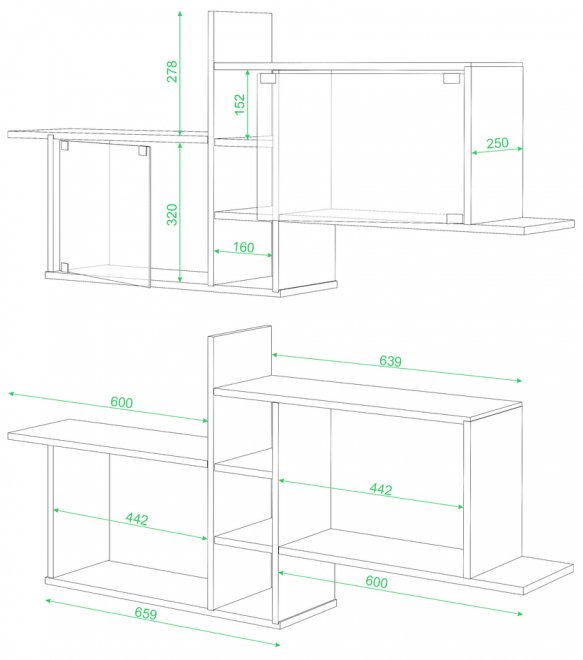 278
152
250
320
160
639
600
442
442
600
659