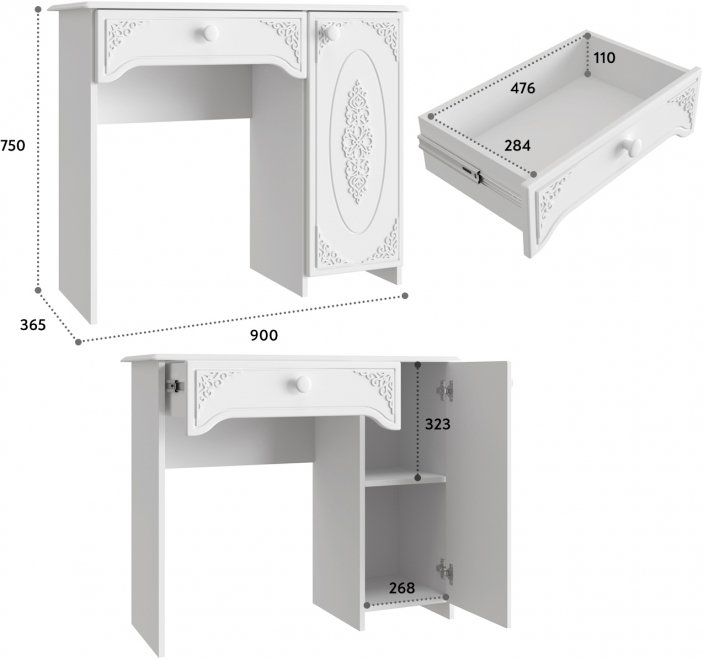 750

365

900

110

476

284

323

268