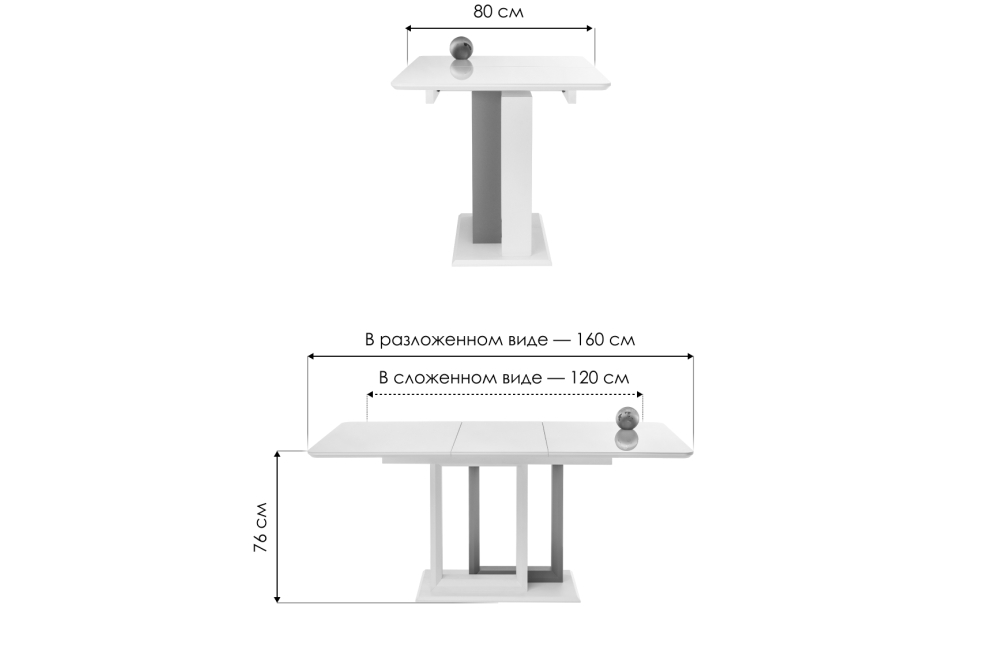 80 см

В разложенном виде — 160 см

В сложенном виде — 120 см

76 см