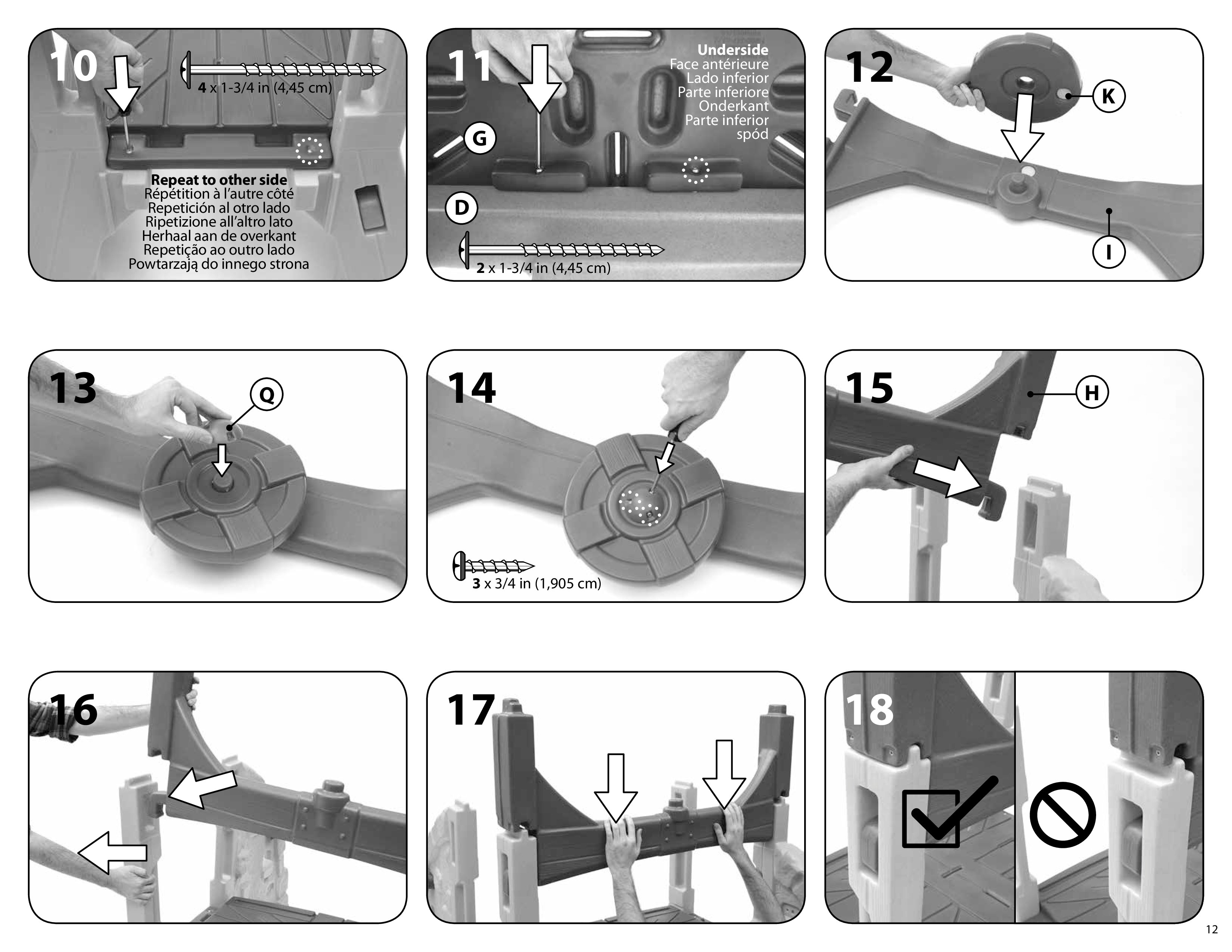 10

4 x 1-3/4 in (4,45 cm)

Repeat to other side
Répétition à l'autre côté
Repetición al otro lado
Ripetizione all'altro lato
Herhaal aan de overkant
Repetição ao outro lado
Powtarzają do innego strona

11

Underside
Face antérieure
Lado inferior
Parte inferiore
Onderkant
Parte inferior
spód

G

D

2 x 1-3/4 in (4,45 cm)

12

K

I

13

Q

14

3 x 3/4 in (1,905 cm)

15

H

16

17

18

12