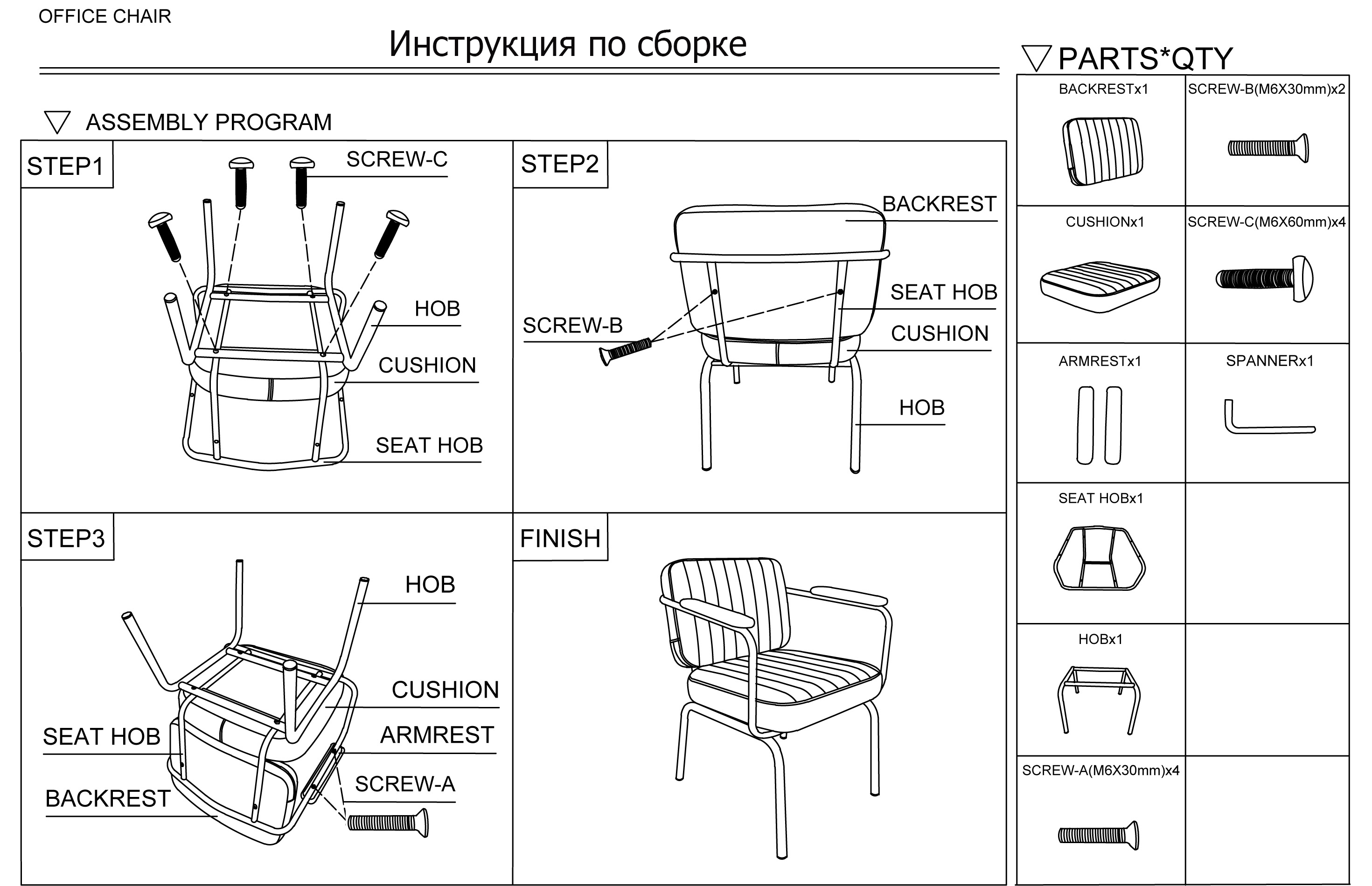 OFFICE CHAIR

Инструкция по сборке

▽ ASSEMBLY PROGRAM

STEP1

SCREW-C

HOB

CUSHION

SEAT HOB

STEP2

BACKREST

SEAT HOB

SCREW-B

CUSHION

HOB

STEP3

HOB

CUSHION

SEAT HOB

ARMREST

SCREW-A

BACKREST

FINISH

▽ PARTS*QTY

| BACKRESTx1 | SCREW-B(M6X30mm)x2 |
|---|---|
| CUSHIONx1 | SCREW-C(M6X60mm)x4 |
| ARMRESTx1 | SPANNERx1 |
| SEAT HOBx1 | |
| HOBx1 | |
| SCREW-A(M6X30mm)x4 | |