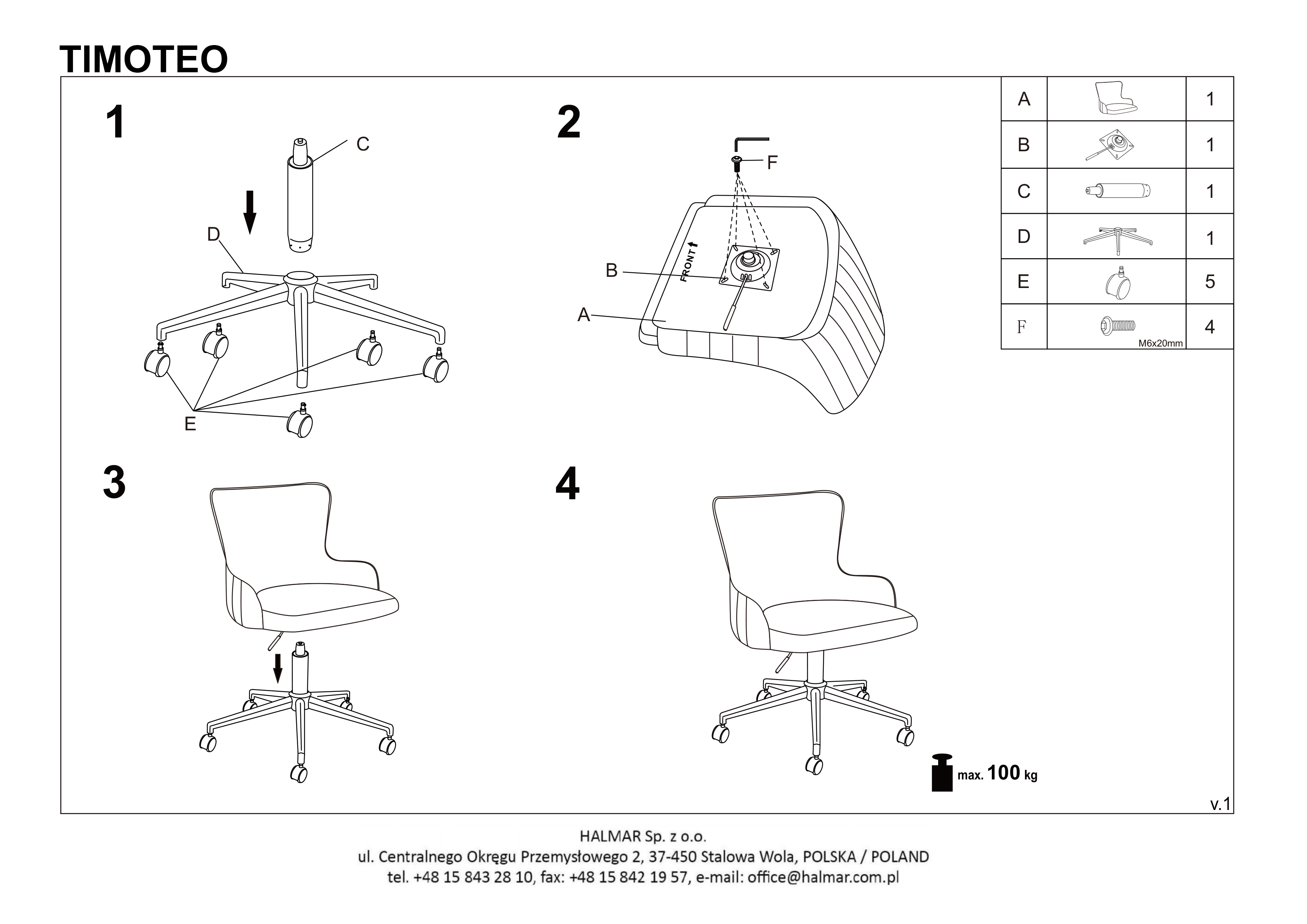 TIMOTEO

1

C

D

E

2

F

FRONT

B

A

| A |  | 1 |
|---|---|---|
| B |  | 1 |
| C |  | 1 |
| D |  | 1 |
| E |  | 5 |
| F | M6x20mm | 4 |

3

4

max. 100 kg

v.1

HALMAR Sp. z o.o.
ul. Centralnego Okręgu Przemysłowego 2, 37-450 Stalowa Wola, POLSKA / POLAND
tel. +48 15 843 28 10, fax: +48 15 842 19 57, e-mail: office@halmar.com.pl