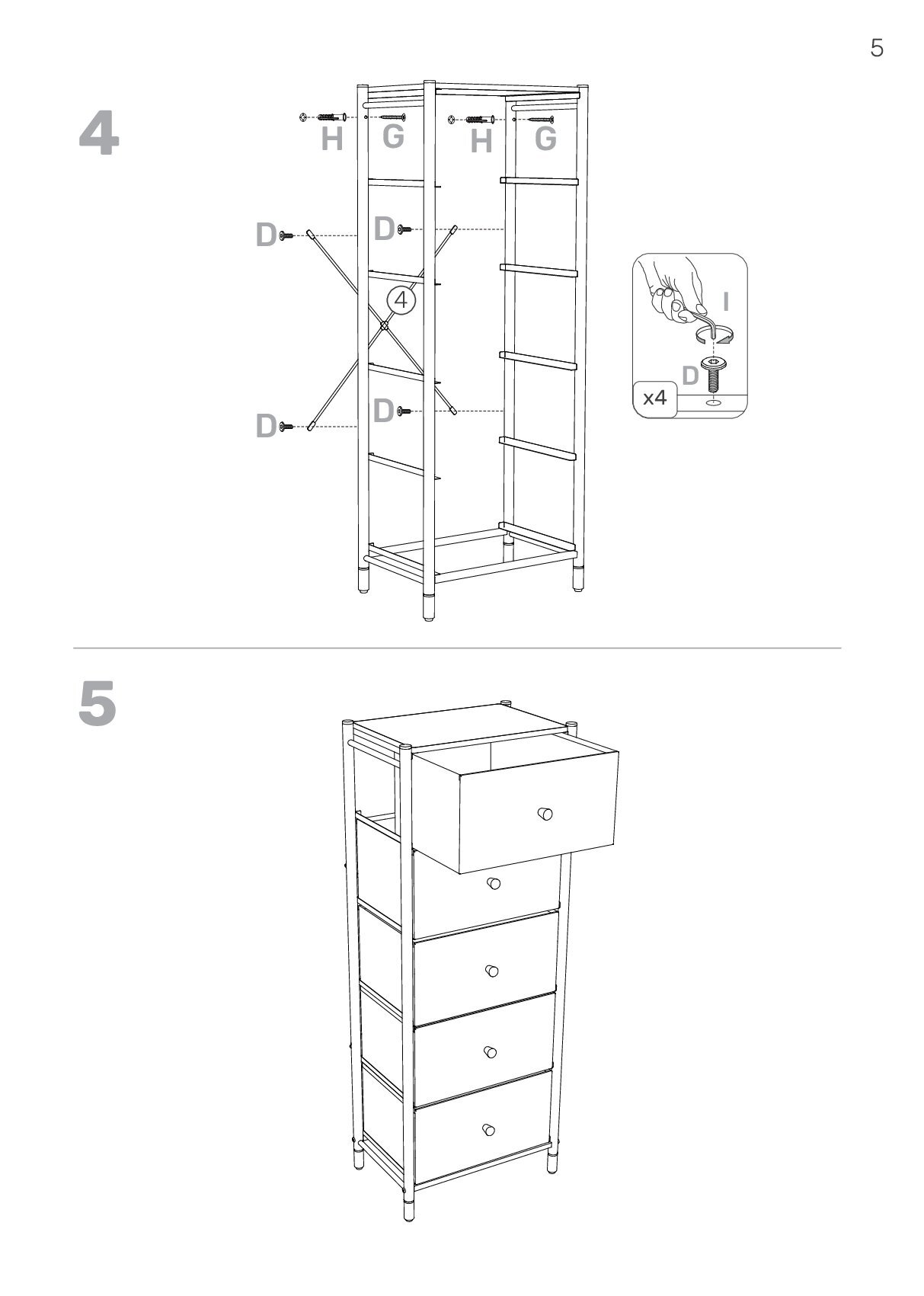 5

4

H G H G

D D

4

D D

I

D

x4

5