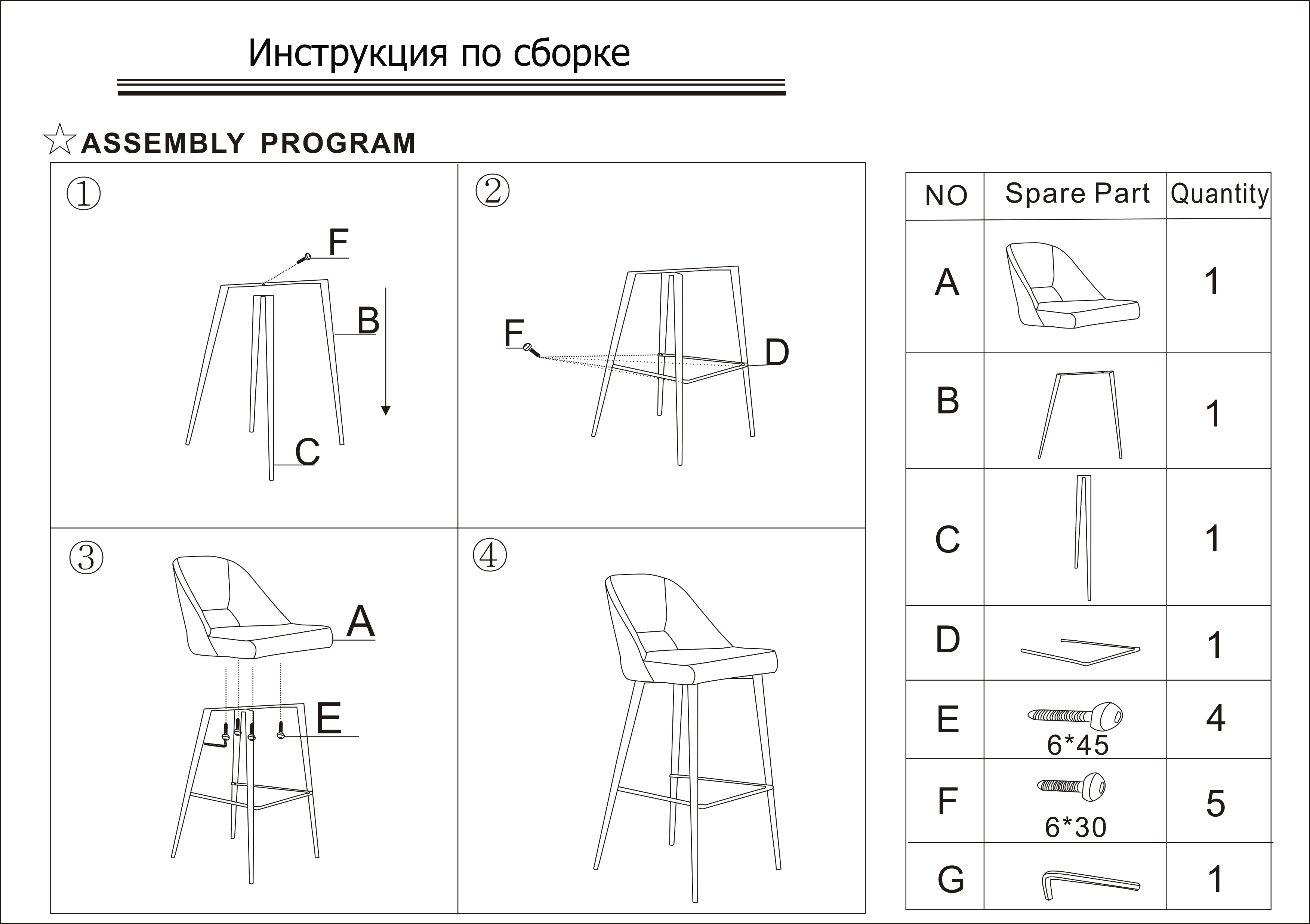 Инструкция по сборке

☆ASSEMBLY PROGRAM

①

F

B

C

②

F

D

③

A

E

④

| NO | Spare Part | Quantity |
|---|---|---|
| A | | 1 |
| B | | 1 |
| C | | 1 |
| D | | 1 |
| E | 6*45 | 4 |
| F | 6*30 | 5 |
| G | | 1 |