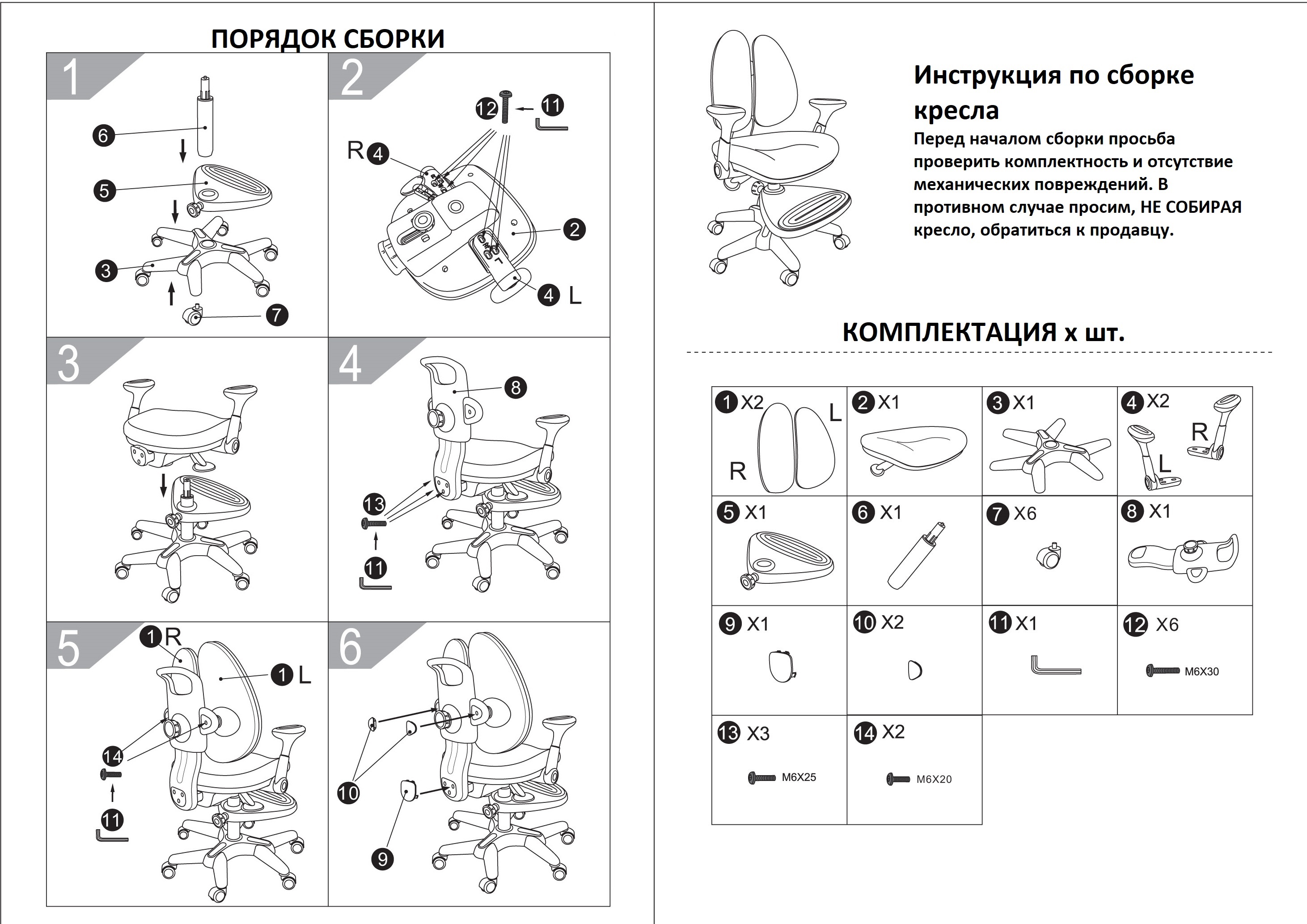 ПОРЯДОК СБОРКИ

1

6
5
3
7

2

12 11
R 4
2
4 L

3

4

8
13
11

5

1 R
1 L
14
11

6

10
9

Инструкция по сборке кресла

Перед началом сборки просьба проверить комплектность и отсутствие механических повреждений. В противном случае просим, НЕ СОБИРАЯ кресло, обратиться к продавцу.

КОМПЛЕКТАЦИЯ х шт.

| 1 X2 L R | 2 X1 | 3 X1 | 4 X2 R L |
|---|---|---|---|
| 5 X1 | 6 X1 | 7 X6 | 8 X1 |
| 9 X1 | 10 X2 | 11 X1 | 12 X6 M6X30 |
| 13 X3 M6X25 | 14 X2 M6X20 | | |