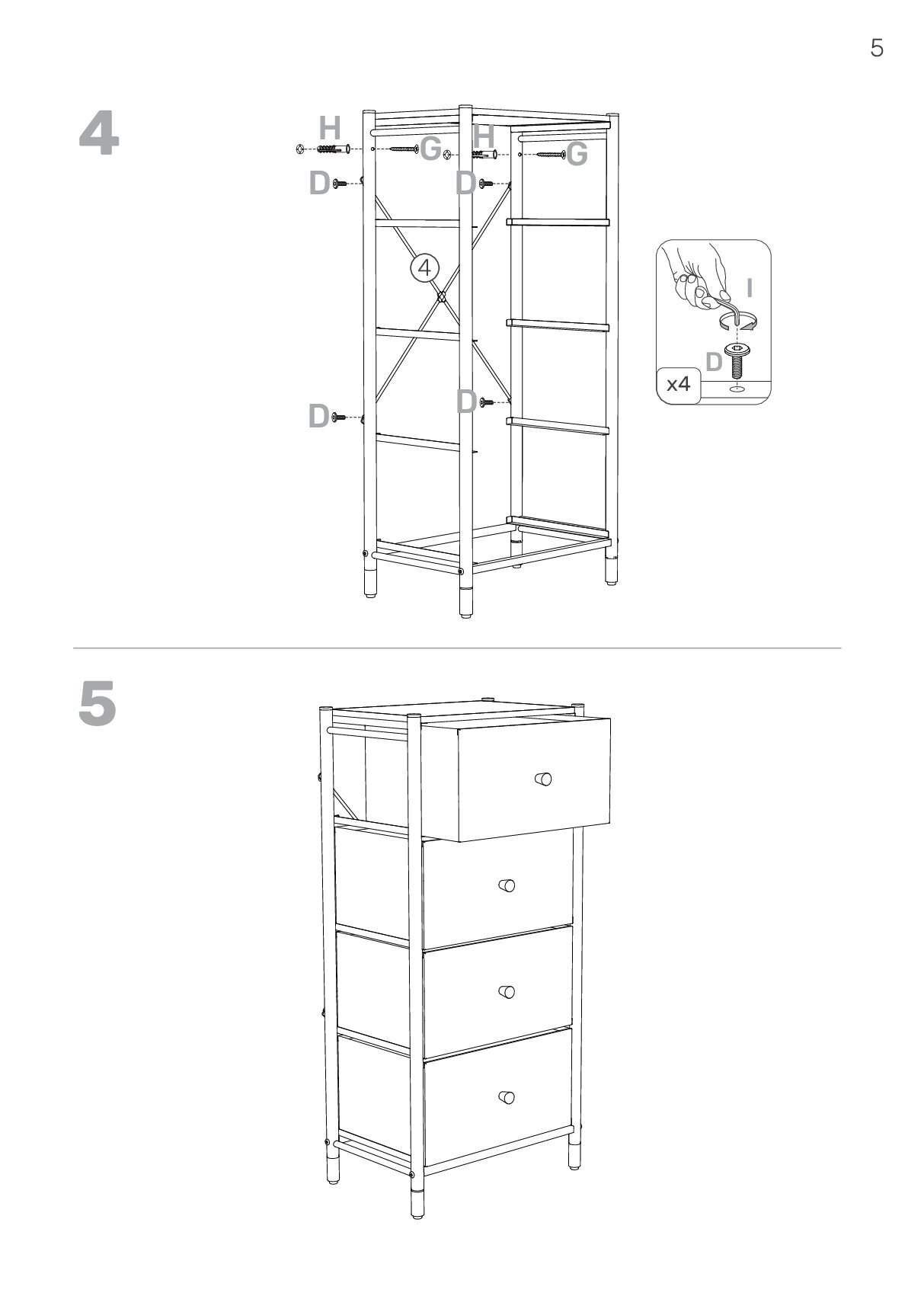 5

4

H
G
H
G
D
D
4
D
D

I
D
x4

5