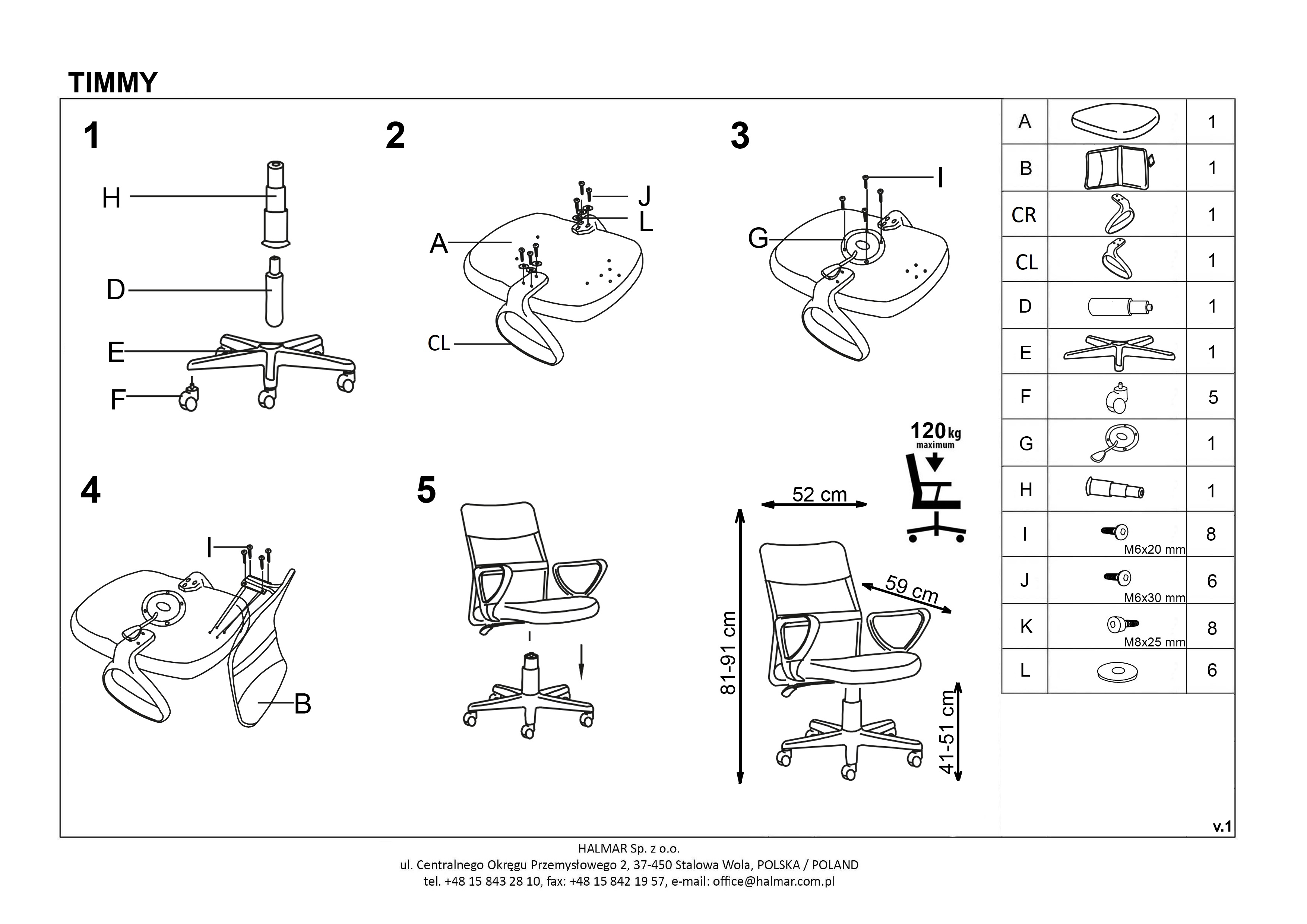 TIMMY

1

H

D

E

F

2

J

L

A

CL

3

I

G

4

I

B

5

120 kg maximum

52 cm

59 cm

81-91 cm

41-51 cm

| A | | 1 |
|---|---|---|
| B | | 1 |
| CR | | 1 |
| CL | | 1 |
| D | | 1 |
| E | | 1 |
| F | | 5 |
| G | | 1 |
| H | | 1 |
| I | M6x20 mm | 8 |
| J | M6x30 mm | 6 |
| K | M8x25 mm | 8 |
| L | | 6 |

v.1

HALMAR Sp. z o.o.
ul. Centralnego Okręgu Przemysłowego 2, 37-450 Stalowa Wola, POLSKA / POLAND
tel. +48 15 843 28 10, fax: +48 15 842 19 57, e-mail: office@halmar.com.pl