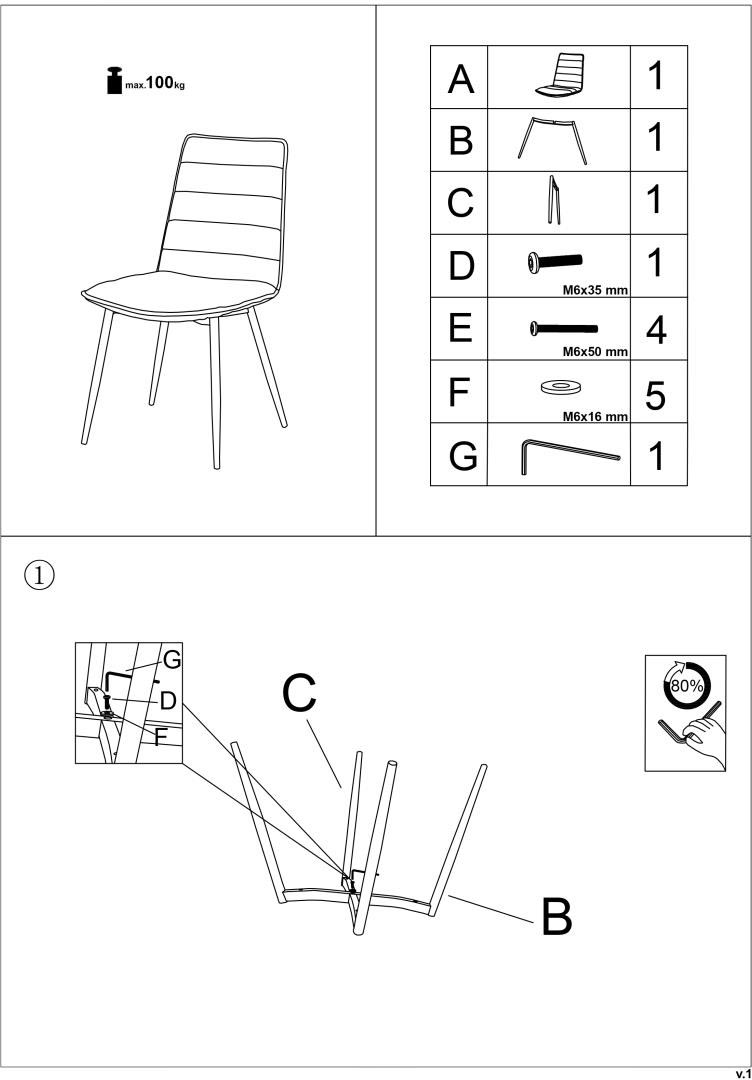 max.100kg

| A | | 1 |
|---|---|---|
| B | | 1 |
| C | | 1 |
| D | M6x35 mm | 1 |
| E | M6x50 mm | 4 |
| F | M6x16 mm | 5 |
| G | | 1 |

①

G
D
F

C

B

80%

v.1