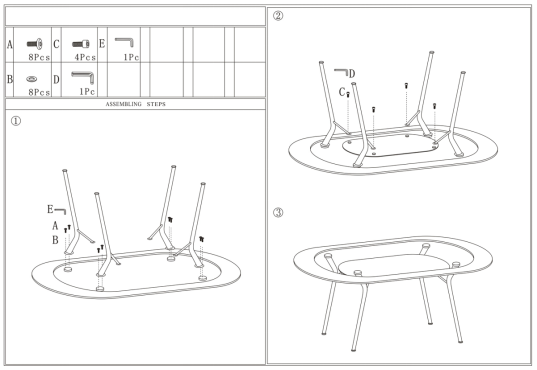 | A | 8Pcs | C | 4Pcs | E | 1Pc |
|---|---|---|---|---|---|
| B | 8Pcs | D | 1Pc | | |

ASSEMBLING STEPS

①

E
A
B

②

D
C

③