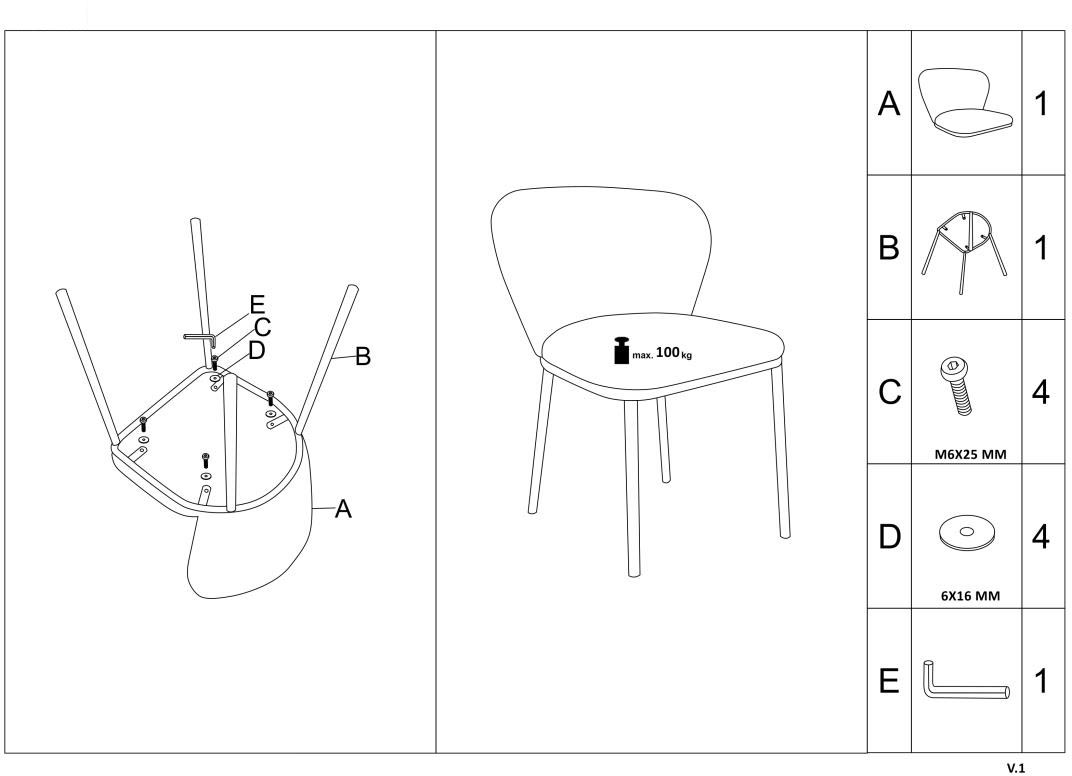 E
C
D
B
A

max. 100 kg

| A | | 1 |
|---|---|---|
| B | | 1 |
| C | M6X25 MM | 4 |
| D | 6X16 MM | 4 |
| E | | 1 |

V.1