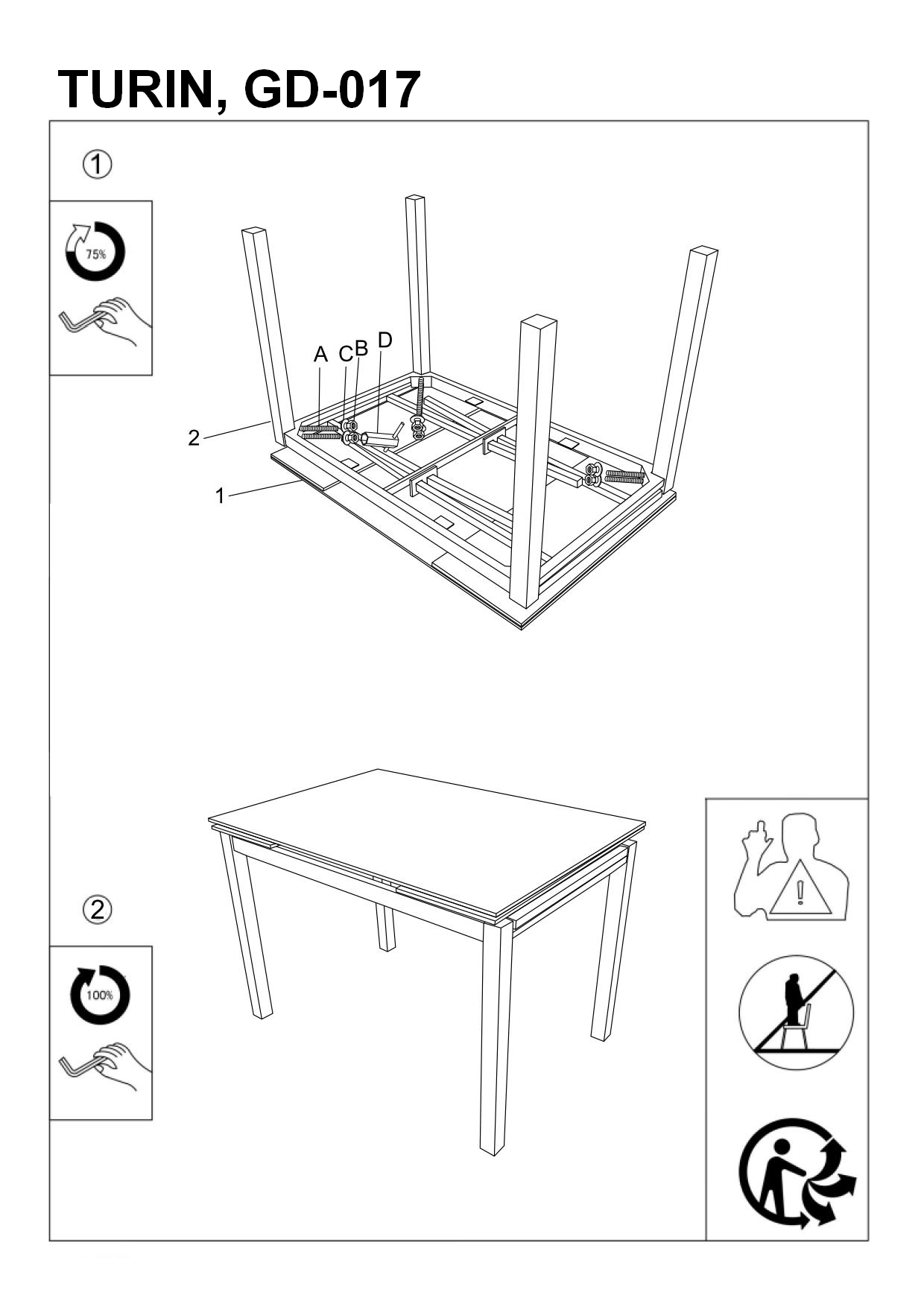 TURIN, GD-017

①

75%

A
C
B
D

2

1

②

100%