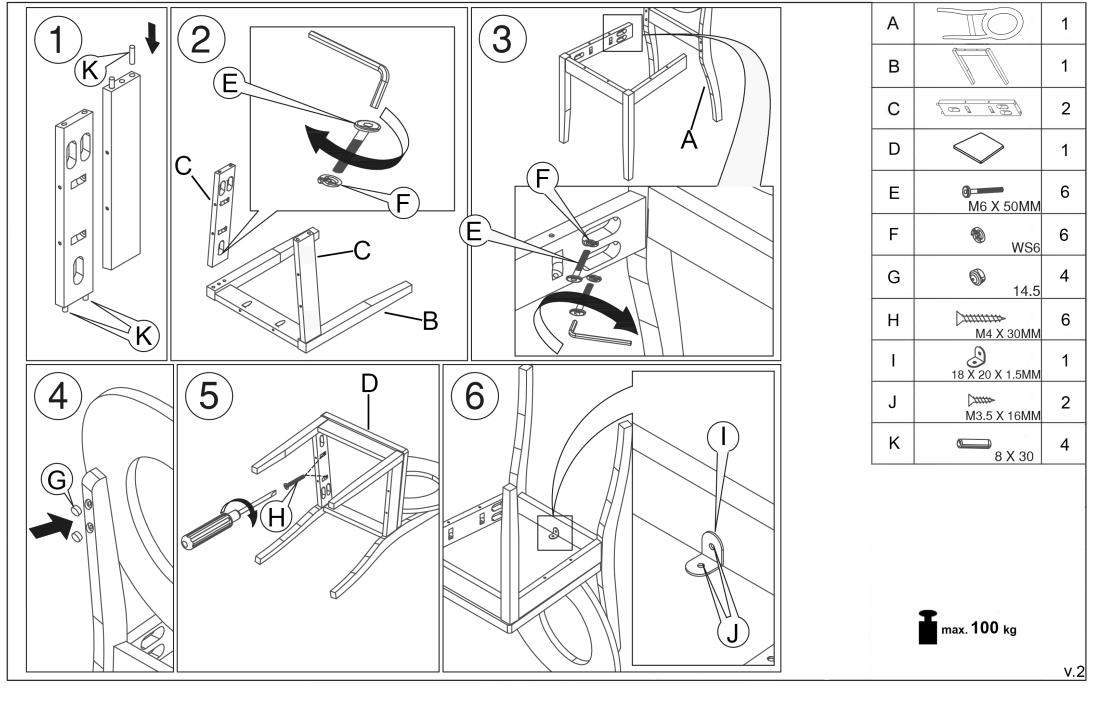 1
K
K

2
E
F
C
C
B

3
A
F
E

4
G

5
D
H

6
I
J

| A | | 1 |
|---|---|---|
| B | | 1 |
| C | | 2 |
| D | | 1 |
| E | M6 X 50MM | 6 |
| F | WS6 | 6 |
| G | 14.5 | 4 |
| H | M4 X 30MM | 6 |
| I | 18 X 20 X 1.5MM | 1 |
| J | M3.5 X 16MM | 2 |
| K | 8 X 30 | 4 |

max. 100 kg

v.2