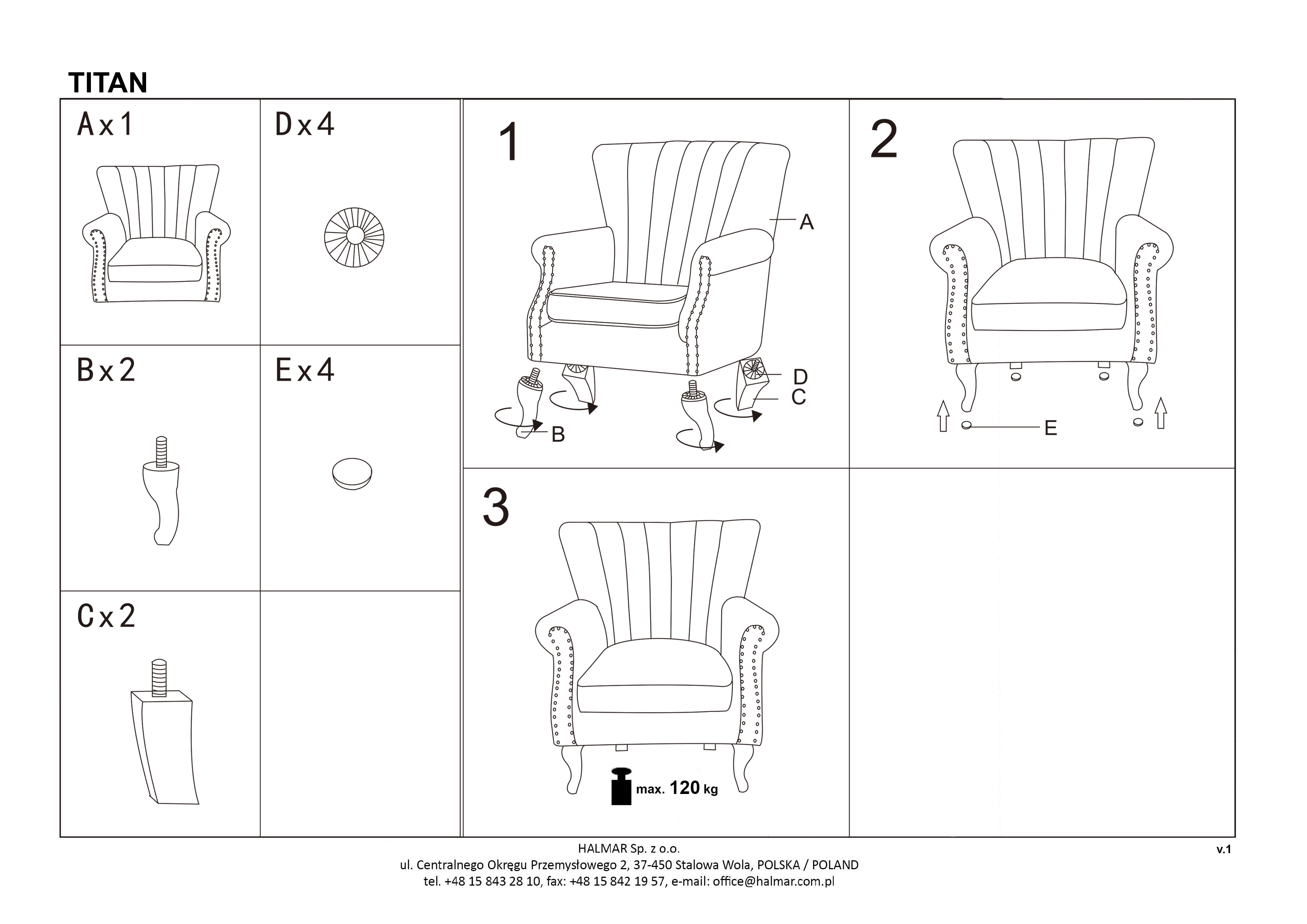 TITAN

Ax1

Dx4

Bx2

Ex4

Cx2

1

A

D

C

B

2

E

3

max. 120 kg

HALMAR Sp. z o.o.
ul. Centralnego Okręgu Przemysłowego 2, 37-450 Stalowa Wola, POLSKA / POLAND
tel. +48 15 843 28 10, fax: +48 15 842 19 57, e-mail: office@halmar.com.pl

v.1