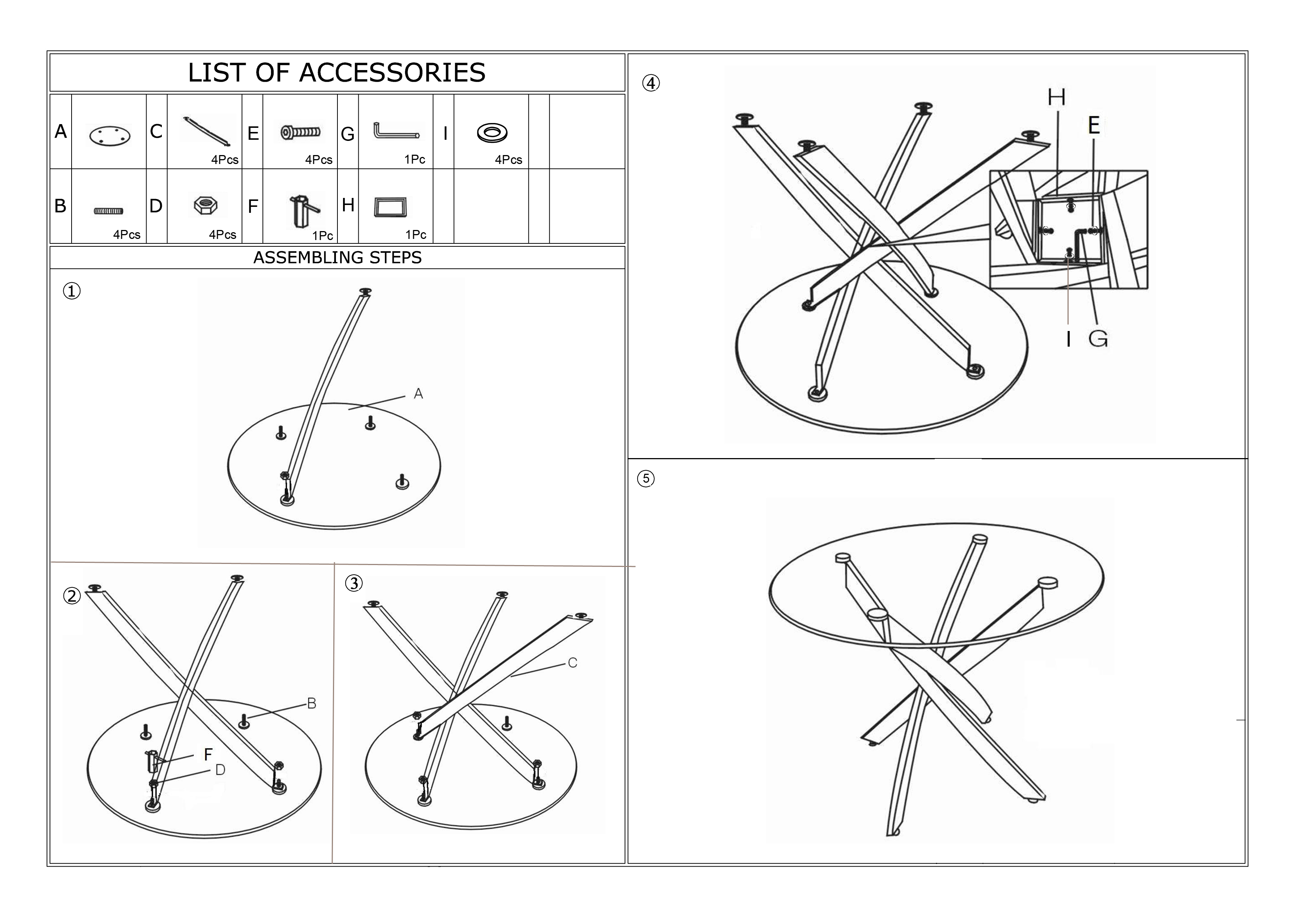 LIST OF ACCESSORIES

| A |  | C | 4Pcs | E | 4Pcs | G | 1Pc | I | 4Pcs |  |  |
|---|---|---|---|---|---|---|---|---|---|---|---|
| B | 4Pcs | D | 4Pcs | F | 1Pc | H | 1Pc |  |  |  |  |

ASSEMBLING STEPS

①

A

②

B

F

D

③

C

④

H

E

I G

⑤