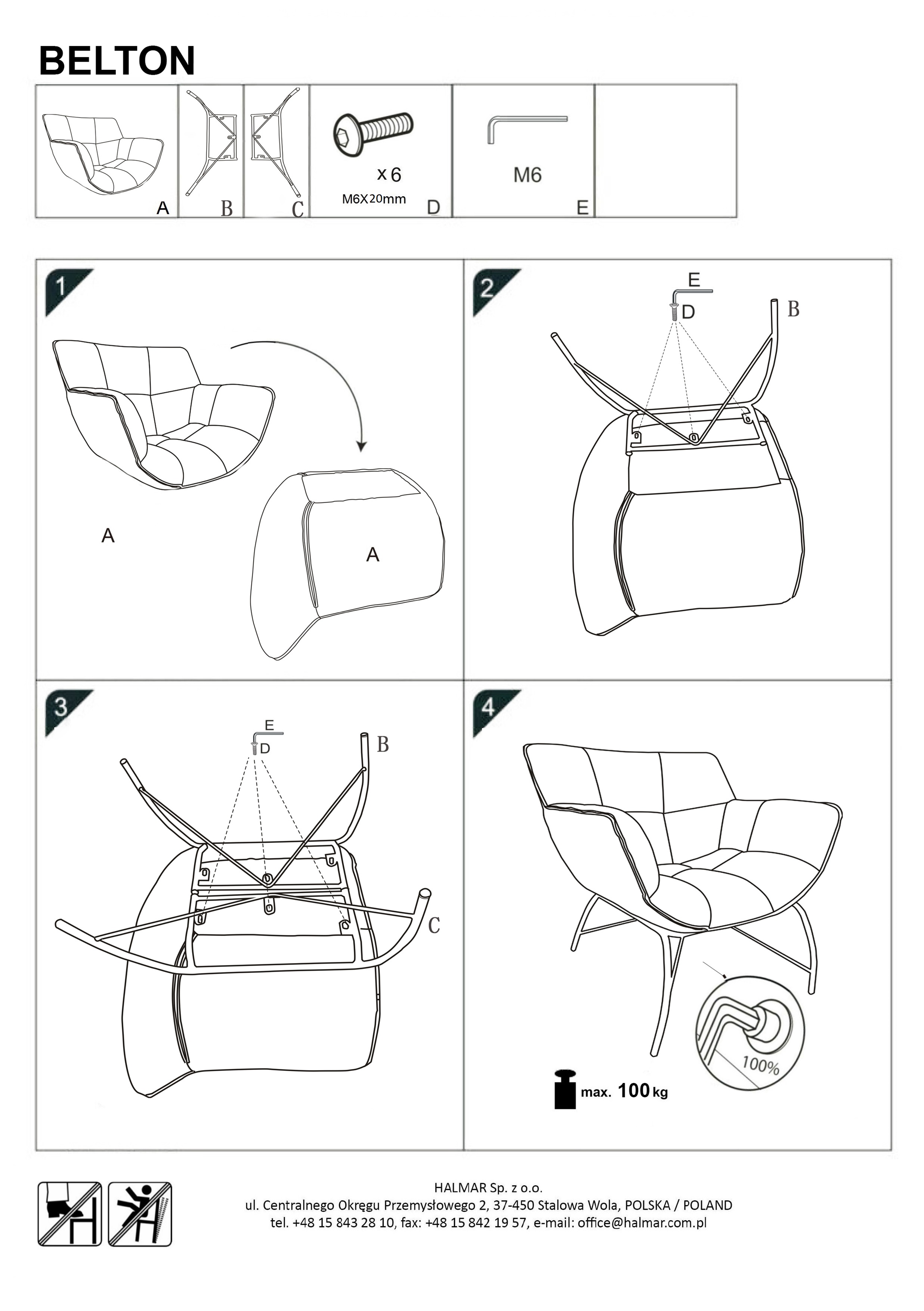 BELTON

A

B

C

x 6
M6X20mm
D

M6
E

1

A

A

2

E
D
B

3

E
D
B
C

4

100%

max. 100 kg

HALMAR Sp. z o.o.
ul. Centralnego Okręgu Przemysłowego 2, 37-450 Stalowa Wola, POLSKA / POLAND
tel. +48 15 843 28 10, fax: +48 15 842 19 57, e-mail: office@halmar.com.pl